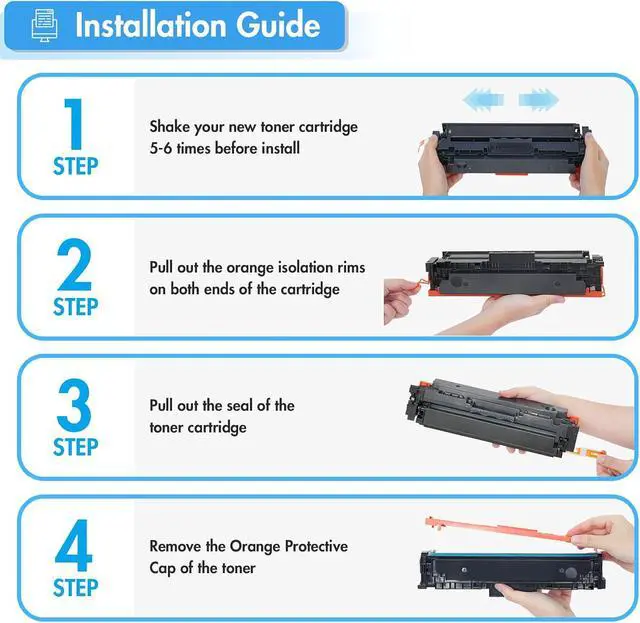 Installation Guide

1
STEP

Shake your new toner cartridge 5-6 times before install

2
STEP

Pull out the orange isolation rims on both ends of the cartridge

3
STEP

Pull out the seal of the toner cartridge

4
STEP

Remove the Orange Protective Cap of the toner