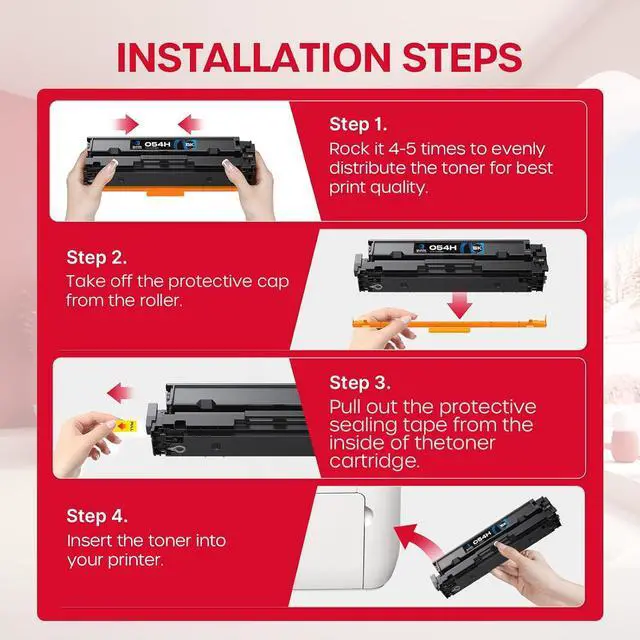 INSTALLATION STEPS

054H BK

Step 1.
Rock it 4-5 times to evenly distribute the toner for best print quality.

Step 2.
Take off the protective cap from the roller.

054H BK

Step 3.
Pull out the protective sealing tape from the inside of thetoner cartridge.

Step 4.
Insert the toner into your printer.

054H