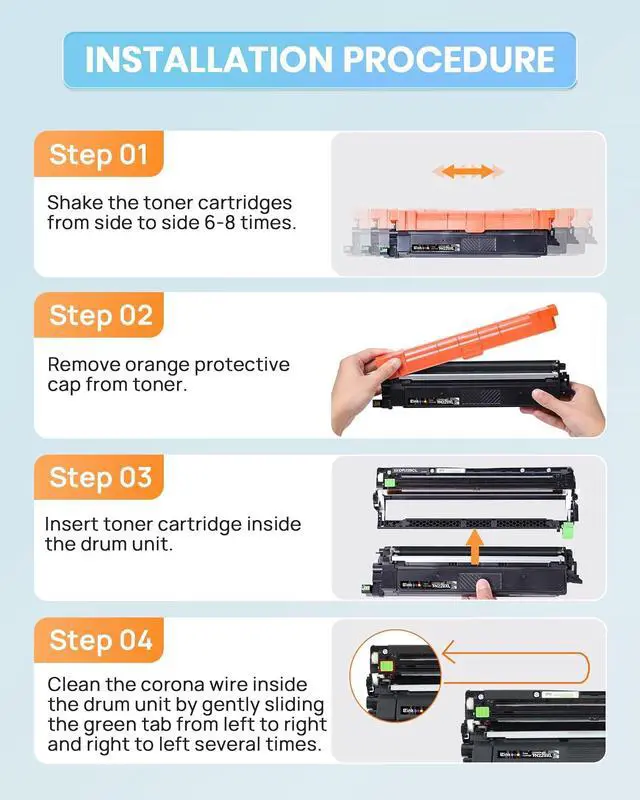 INSTALLATION PROCEDURE

Step 01

Shake the toner cartridges from side to side 6-8 times.

Step 02

Remove orange protective cap from toner.

Step 03

Insert toner cartridge inside the drum unit.

Step 04

Clean the corona wire inside the drum unit by gently sliding the green tab from left to right and right to left several times.