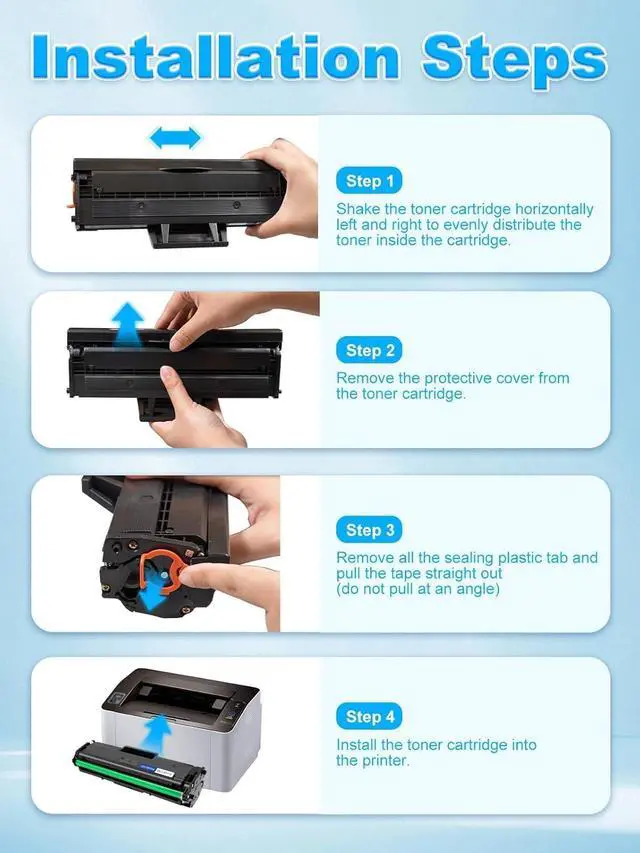 Installation Steps

Step 1
Shake the toner cartridge horizontally left and right to evenly distribute the toner inside the cartridge.

Step 2
Remove the protective cover from the toner cartridge.

Step 3
Remove all the sealing plastic tab and pull the tape straight out
(do not pull at an angle)

Step 4
Install the toner cartridge into the printer.