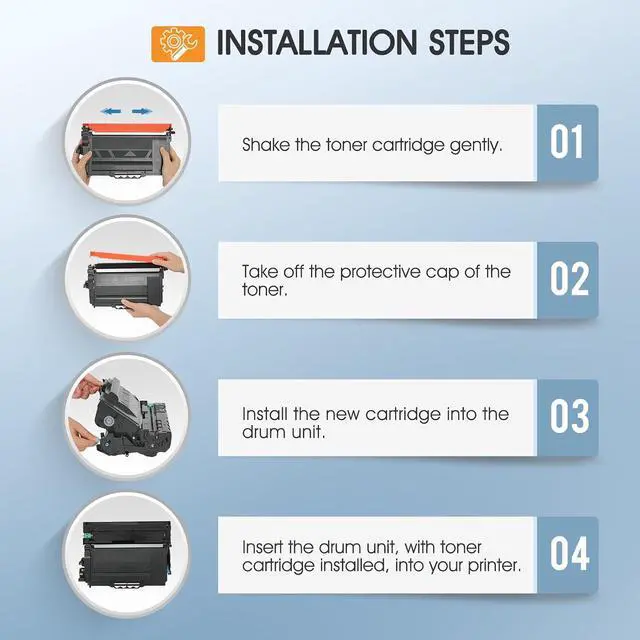 INSTALLATION STEPS

Shake the toner cartridge gently.

01

Take off the protective cap of the toner.

02

Install the new cartridge into the drum unit.

03

Insert the drum unit, with toner cartridge installed, into your printer.

04