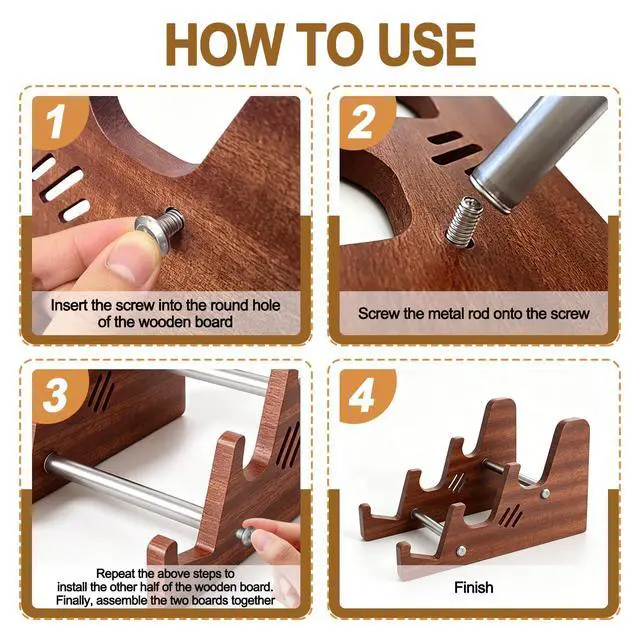 HOW TO USE

1

Insert the screw into the round hole of the wooden board

2

Screw the metal rod onto the screw

3

Repeat the above steps to install the other half of the wooden board. Finally, assemble the two boards together

4

Finish