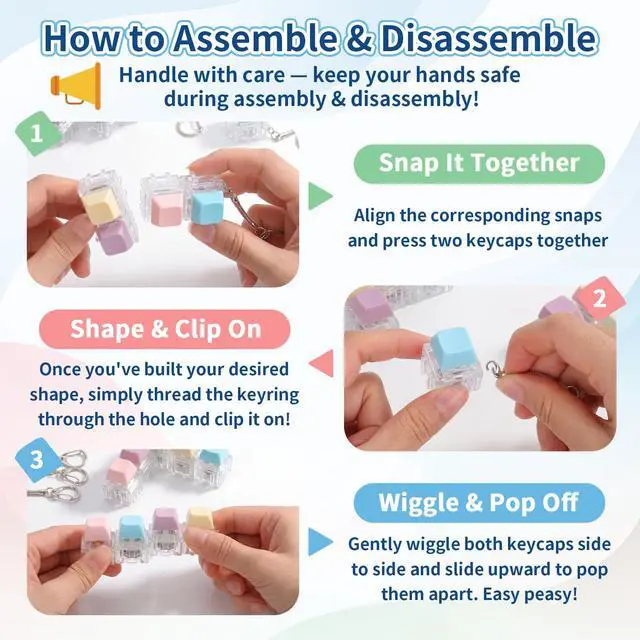 How to Assemble & Disassemble

Handle with care — keep your hands safe during assembly & disassembly!

1

Snap It Together

Align the corresponding snaps and press two keycaps together

2

Shape & Clip On

Once you've built your desired shape, simply thread the keyring through the hole and clip it on!

3

Wiggle & Pop Off

Gently wiggle both keycaps side to side and slide upward to pop them apart. Easy peasy!