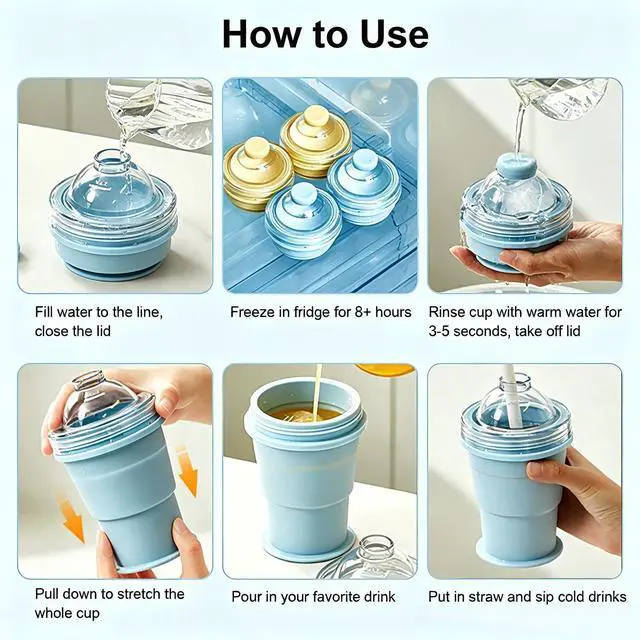 How to Use

Fill water to the line, close the lid

Freeze in fridge for 8+ hours

Rinse cup with warm water for 3-5 seconds, take off lid

Pull down to stretch the whole cup

Pour in your favorite drink

Put in straw and sip cold drinks