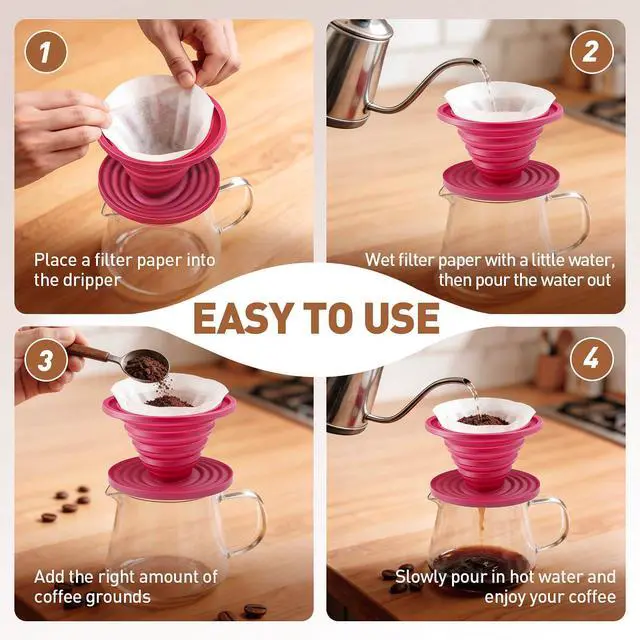 1

Place a filter paper into the dripper

2

Wet filter paper with a little water, then pour the water out

EASY TO USE

3

Add the right amount of coffee grounds

4

Slowly pour in hot water and enjoy your coffee