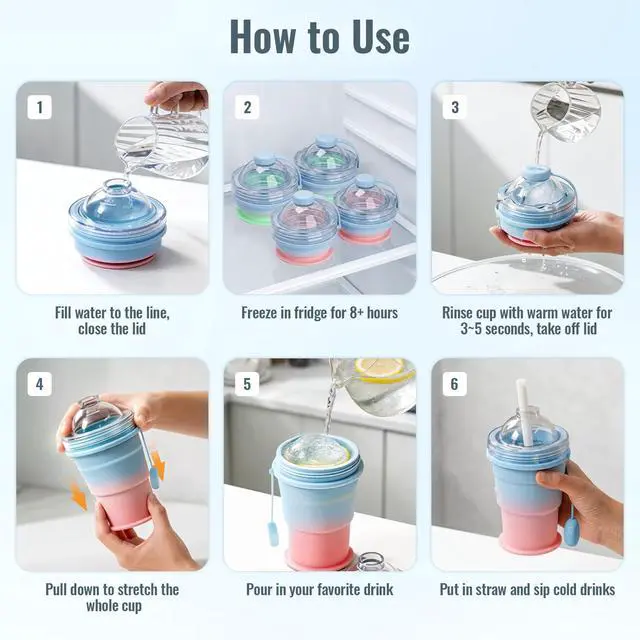 How to Use

1

Fill water to the line, close the lid

2

Freeze in fridge for 8+ hours

3

Rinse cup with warm water for 3~5 seconds, take off lid

4

Pull down to stretch the whole cup

5

Pour in your favorite drink

6

Put in straw and sip cold drinks