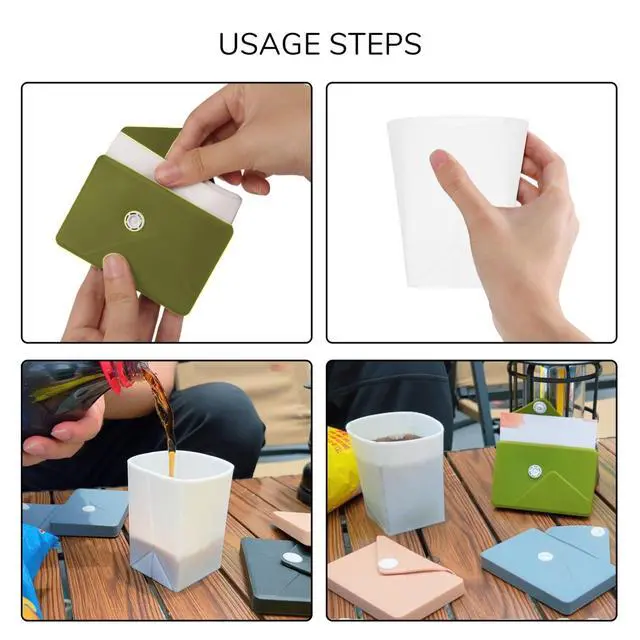 USAGE STEPS