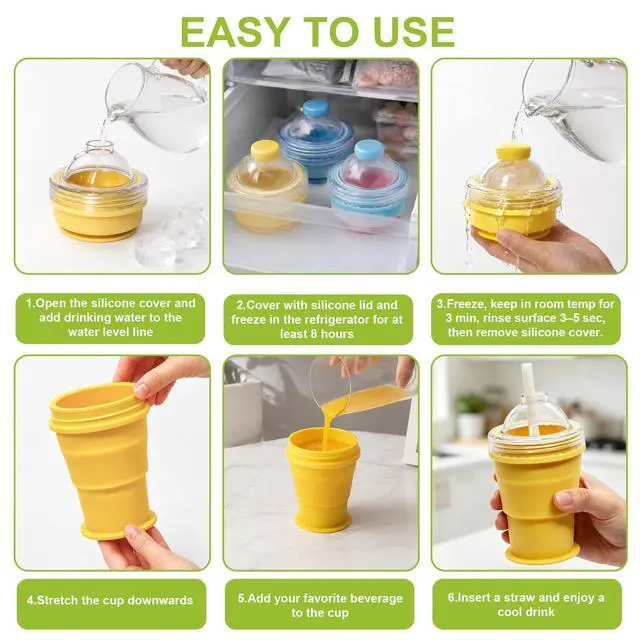 EASY TO USE

1.Open the silicone cover and add drinking water to the water level line

2.Cover with silicone lid and freeze in the refrigerator for at least 8 hours

3.Freeze, keep in room temp for 3 min, rinse surface 3–5 sec, then remove silicone cover.

4.Stretch the cup downwards

5.Add your favorite beverage to the cup

6.Insert a straw and enjoy a cool drink