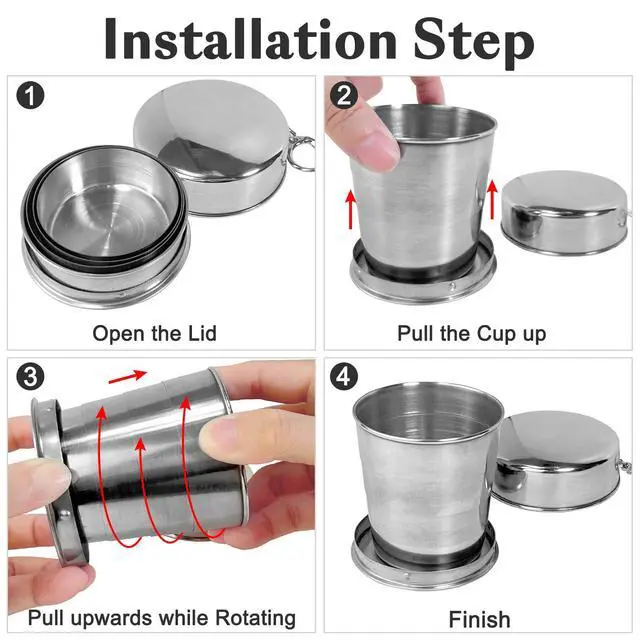 Installation Step

1

Open the Lid

2

Pull the Cup up

3

Pull upwards while Rotating

4

Finish