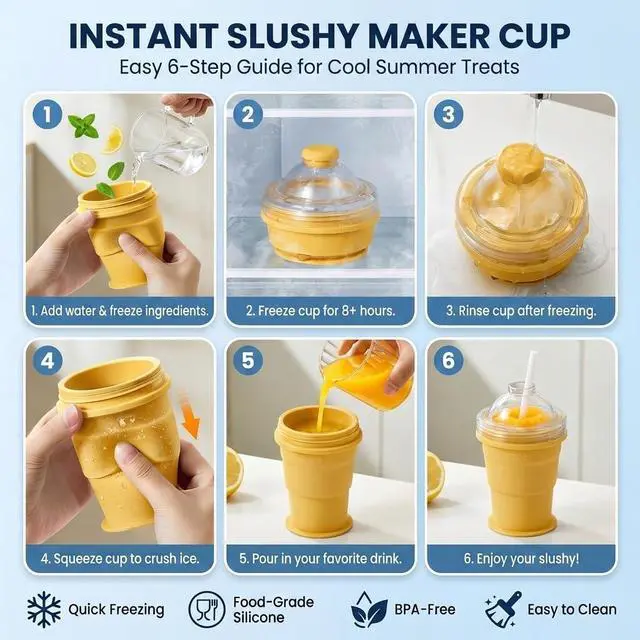 INSTANT SLUSHY MAKER CUP

Easy 6-Step Guide for Cool Summer Treats

1

1. Add water & freeze ingredients.

2

2. Freeze cup for 8+ hours.

3

3. Rinse cup after freezing.

4

4. Squeeze cup to crush ice.

5

5. Pour in your favorite drink.

6

6. Enjoy your slushy!

Quick Freezing

Food-Grade Silicone

BPA-Free

Easy to Clean