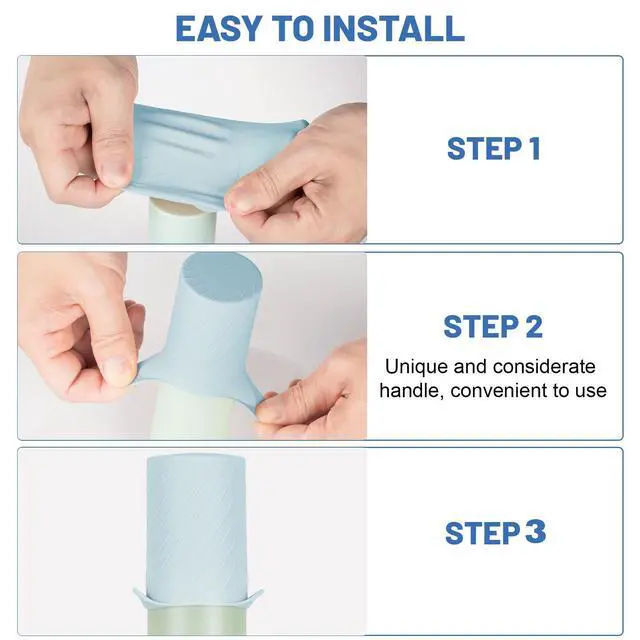 EASY TO INSTALL

STEP 1

STEP 2

Unique and considerate handle, convenient to use

STEP 3