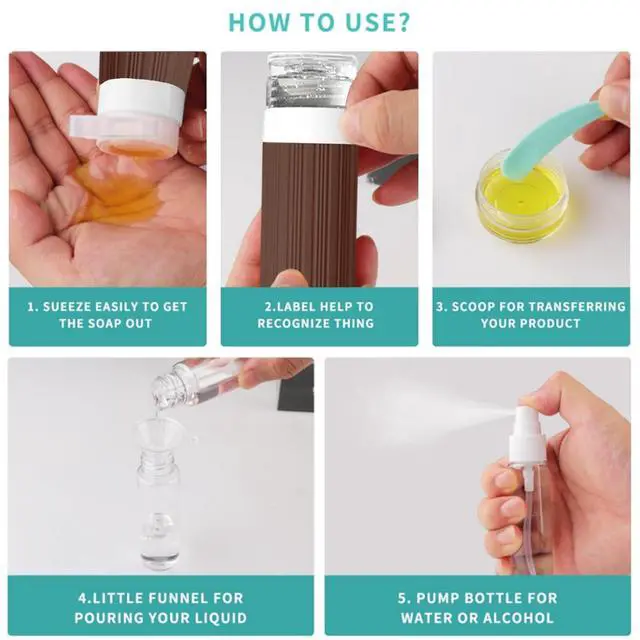 HOW TO USE?

1. SUEEZE EASILY TO GET THE SOAP OUT

2.LABEL HELP TO RECOGNIZE THING

3. SCOOP FOR TRANSFERRING YOUR PRODUCT

4.LITTLE FUNNEL FOR POURING YOUR LIQUID

5. PUMP BOTTLE FOR WATER OR ALCOHOL