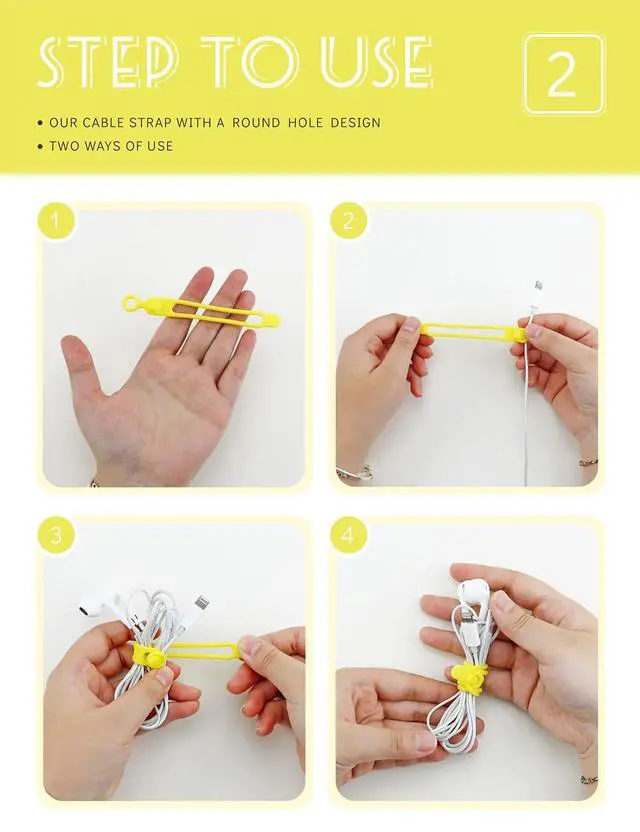 STEP TO USE

2

• OUR CABLE STRAP WITH A ROUND HOLE DESIGN
• TWO WAYS OF USE

1

2

3

4