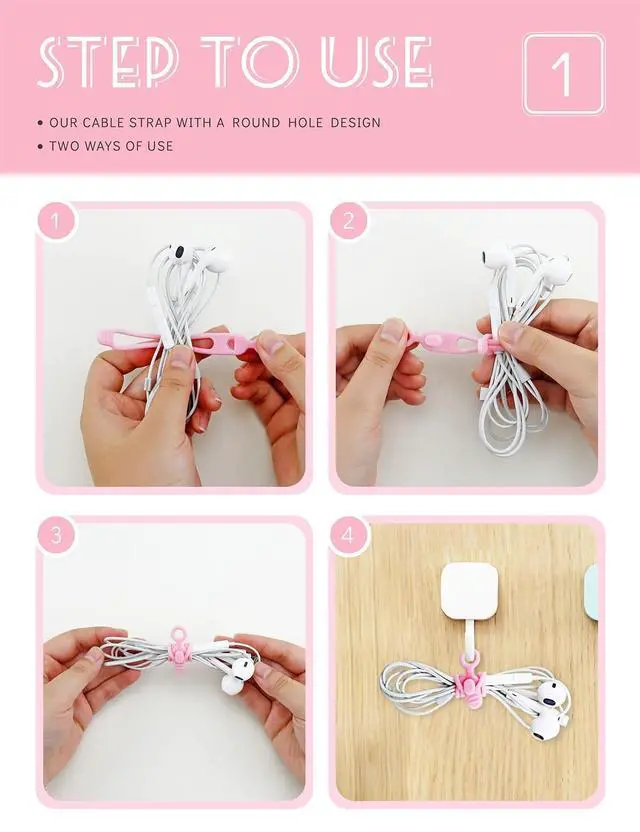 STEP TO USE

1

• OUR CABLE STRAP WITH A ROUND HOLE DESIGN
• TWO WAYS OF USE

1

2

3

4