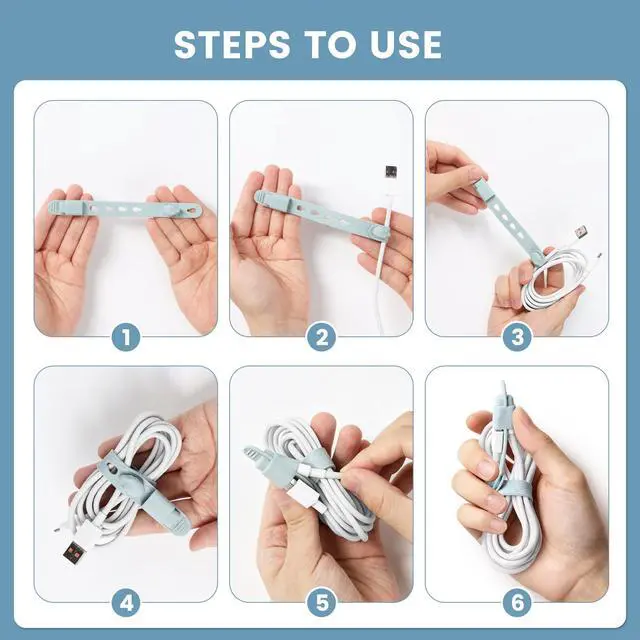 STEPS TO USE

1

2

3

4

5

6