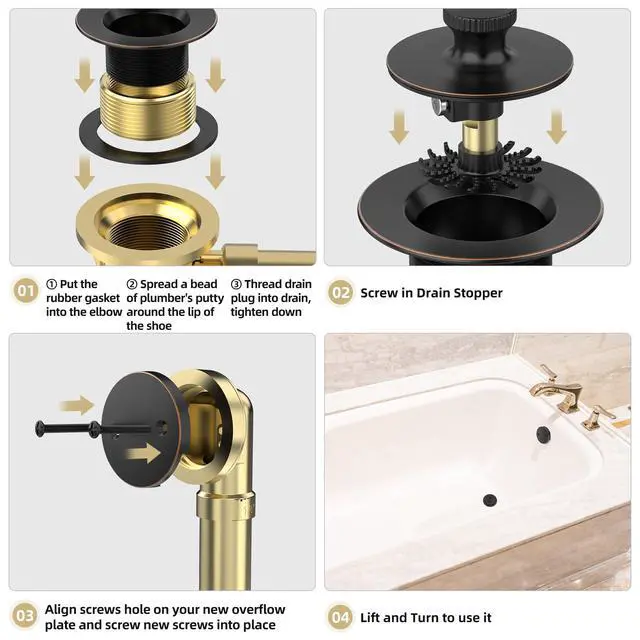 01

① Put the rubber gasket into the elbow

② Spread a bead of plumber's putty around the lip of the shoe

③ Thread drain plug into drain, tighten down

02 Screw in Drain Stopper

03 Align screws hole on your new overflow plate and screw new screws into place

04 Lift and Turn to use it