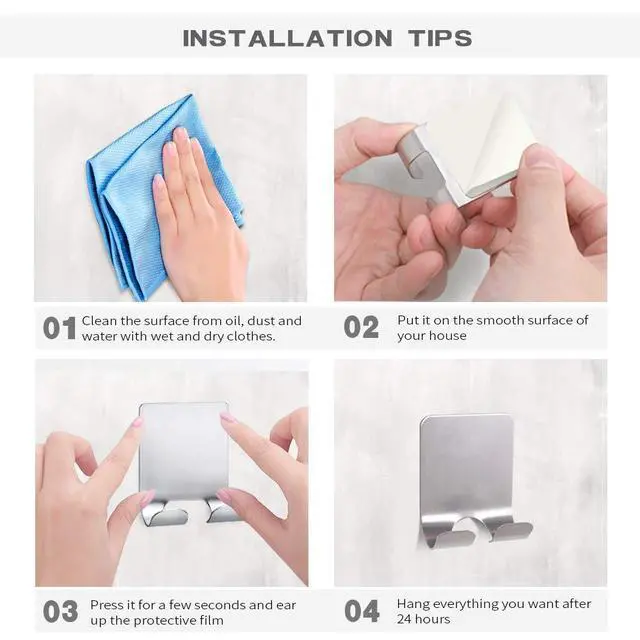 INSTALLATION TIPS

01 Clean the surface from oil, dust and water with wet and dry clothes.

02 Put it on the smooth surface of your house

03 Press it for a few seconds and ear up the protective film

04 Hang everything you want after 24 hours