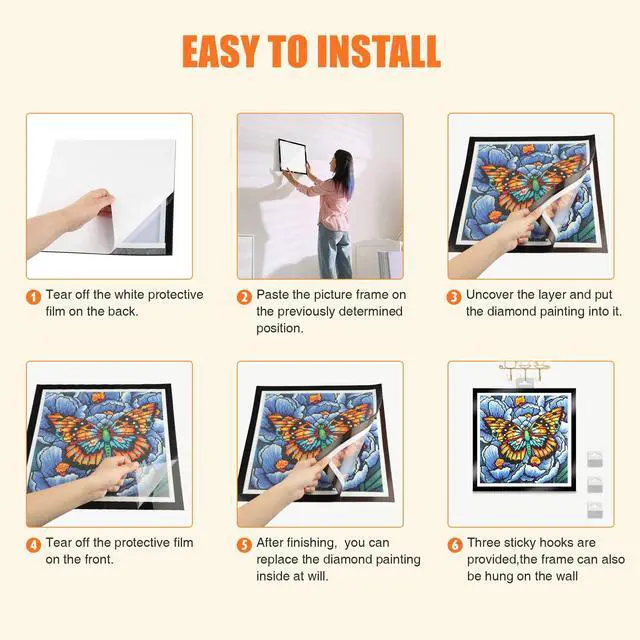 EASY TO INSTALL

1 Tear off the white protective film on the back.

2 Paste the picture frame on the previously determined position.

3 Uncover the layer and put the diamond painting into it.

4 Tear off the protective film on the front.

5 After finishing, you can replace the diamond painting inside at will.

6 Three sticky hooks are provided,the frame can also be hung on the wall