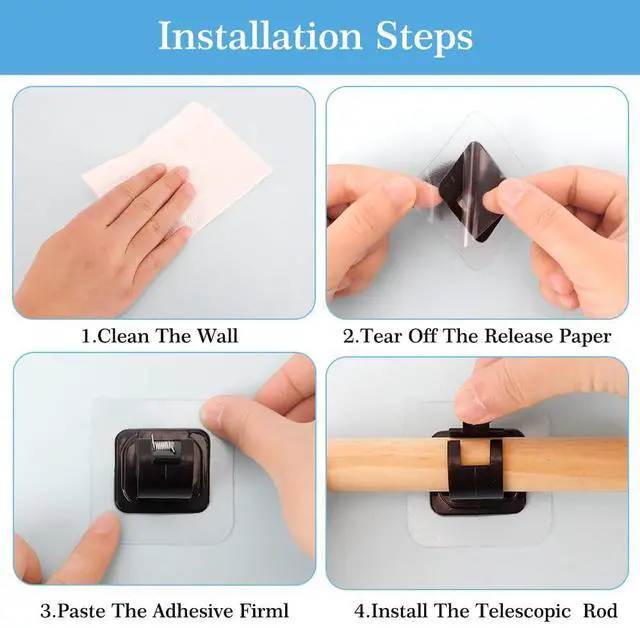 Installation Steps

1.Clean The Wall

2.Tear Off The Release Paper

3.Paste The Adhesive Firml

4.Install The Telescopic Rod