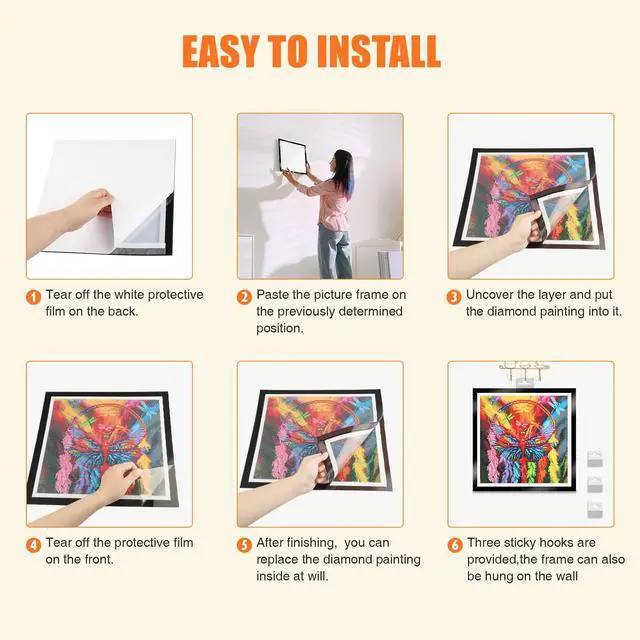 EASY TO INSTALL

1 Tear off the white protective film on the back.

2 Paste the picture frame on the previously determined position.

3 Uncover the layer and put the diamond painting into it.

4 Tear off the protective film on the front.

5 After finishing,  you can replace the diamond painting inside at will.

6 Three sticky hooks are provided,the frame can also be hung on the wall