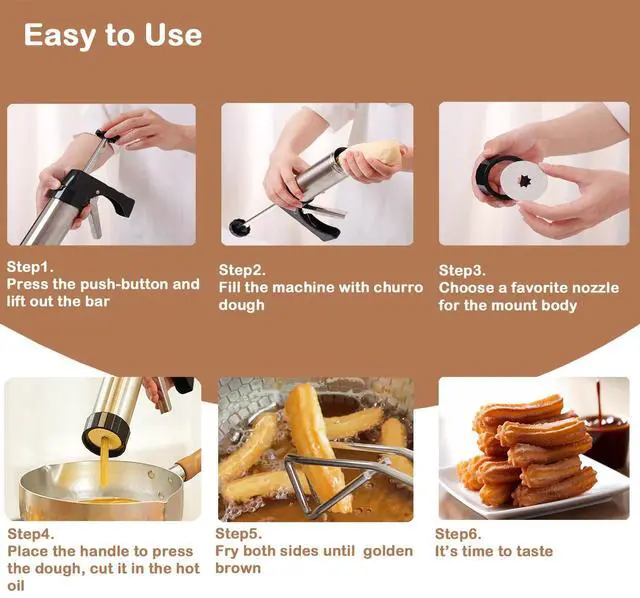 Easy to Use

Step1.
Press the push-button and lift out the bar

Step2.
Fill the machine with churro dough

Step3.
Choose a favorite nozzle for the mount body

Step4.
Place the handle to press the dough, cut it in the hot oil

Step5.
Fry both sides until golden brown

Step6.
It's time to taste