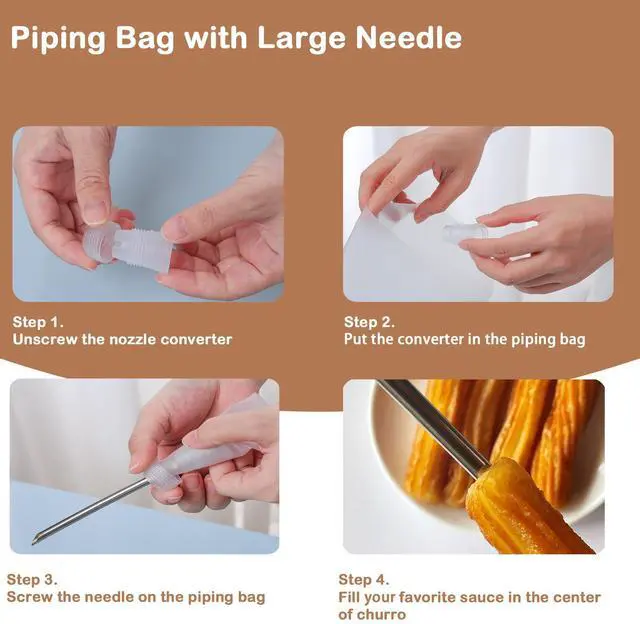 Piping Bag with Large Needle

Step 1.
Unscrew the nozzle converter

Step 2.
Put the converter in the piping bag

Step 3.
Screw the needle on the piping bag

Step 4.
Fill your favorite sauce in the center of churro