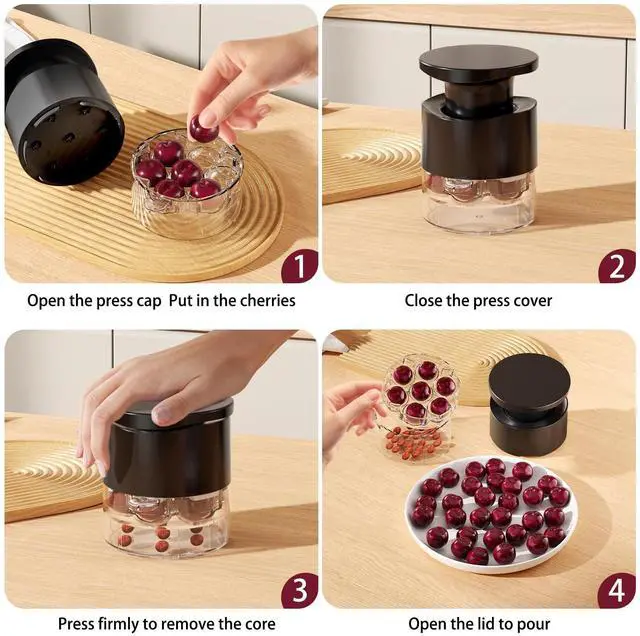 1

Open the press cap Put in the cherries

2

Close the press cover

3

Press firmly to remove the core

4

Open the lid to pour