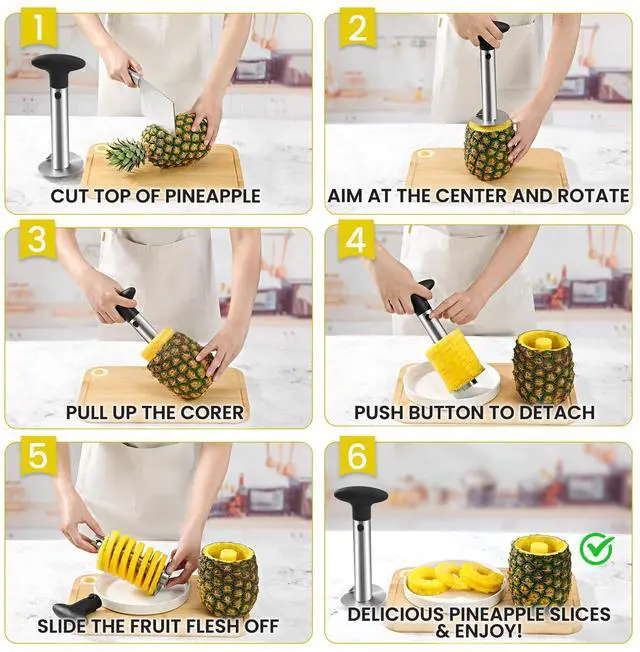 1
CUT TOP OF PINEAPPLE

2
AIM AT THE CENTER AND ROTATE

3
PULL UP THE CORER

4
PUSH BUTTON TO DETACH

5
SLIDE THE FRUIT FLESH OFF

6
DELICIOUS PINEAPPLE SLICES & ENJOY!