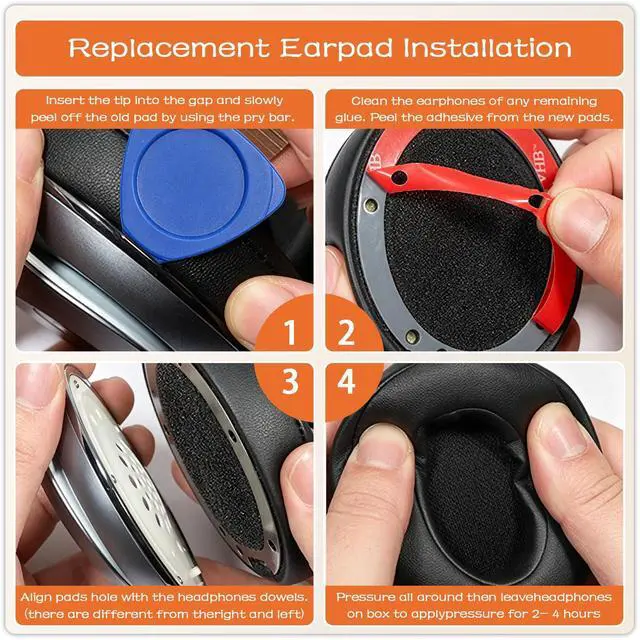 Replacement Earpad Installation

Insert the tip into the gap and slowly peel off the old pad by using the pry bar.

Clean the earphones of any remaining glue. Peel the adhesive from the new pads.

VHB

VHB

1

2

3

4

Align pads hole with the headphones dowels. (there are different from theright and left)

Pressure all around then leaveheadphones on box to applypressure for 2- 4 hours