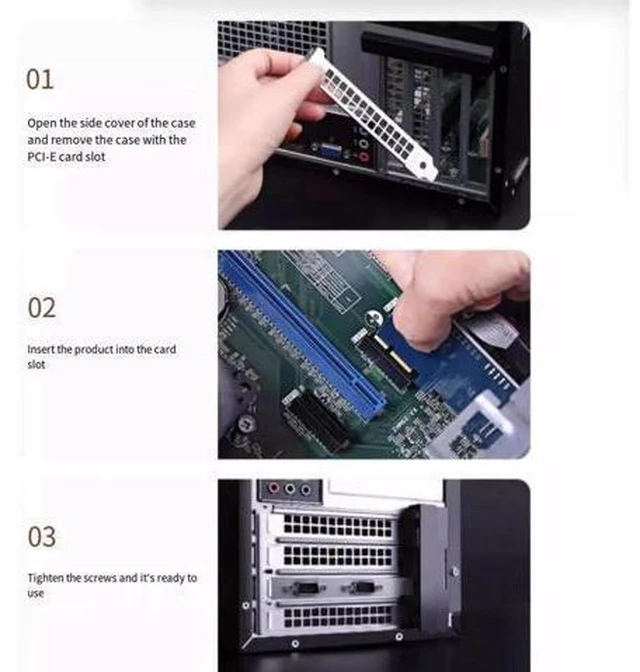 01

Open the side cover of the case and remove the case with the PCI-E card slot

02

Insert the product into the card slot

03

Tighten the screws and it's ready to use