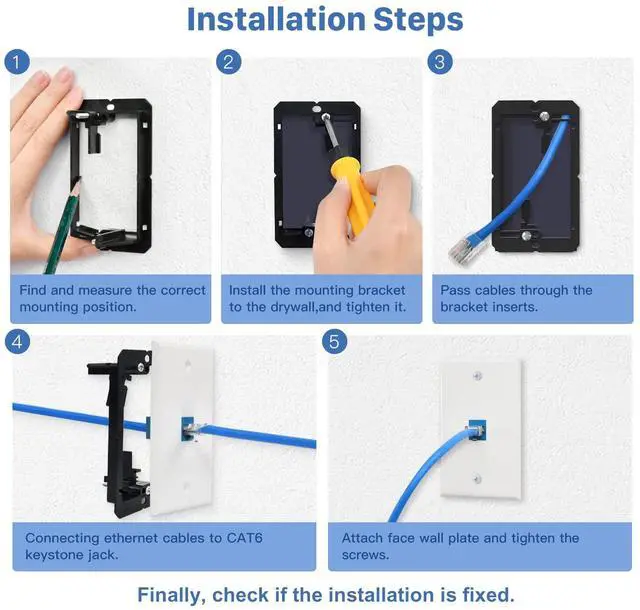 Installation Steps

1

Find and measure the correct mounting position.

2

Install the mounting bracket to the drywall,and tighten it.

3

Pass cables through the bracket inserts.

4

Connecting ethernet cables to CAT6 keystone jack.

5

Attach face wall plate and tighten the screws.

Finally, check if the installation is fixed.