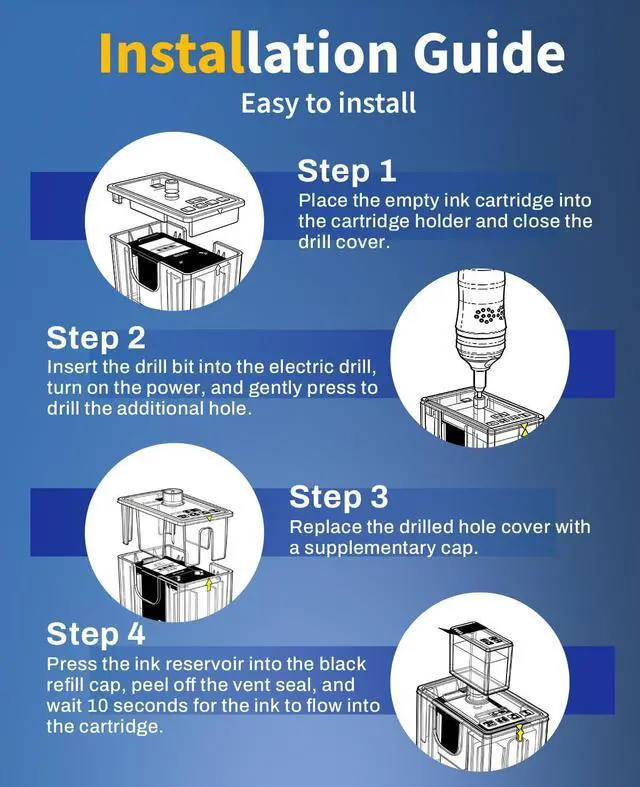 Installation Guide
Easy to install

Step 1
Place the empty ink cartridge into the cartridge holder and close the drill cover.

Step 2
Insert the drill bit into the electric drill, turn on the power, and gently press to drill the additional hole.

Step 3
Replace the drilled hole cover with a supplementary cap.

Step 4
Press the ink reservoir into the black refill cap, peel off the vent seal, and wait 10 seconds for the ink to flow into the cartridge.