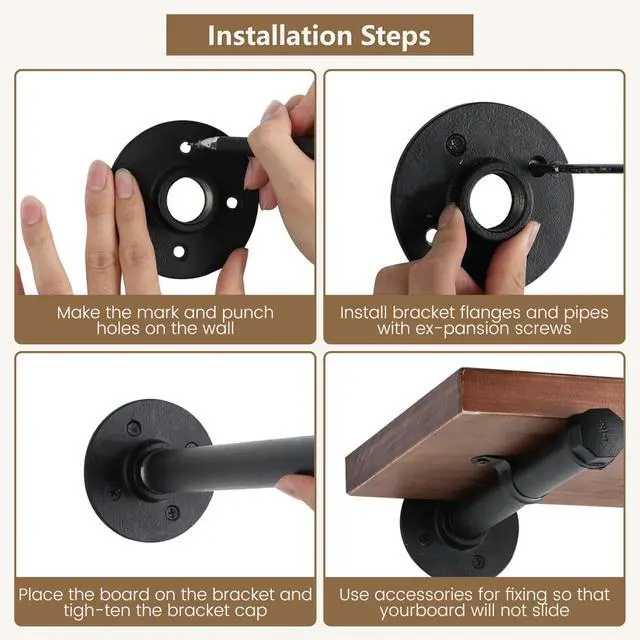 Installation Steps

Make the mark and punch holes on the wall

Install bracket flanges and pipes with ex-pansion screws

Place the board on the bracket and tigh-ten the bracket cap

Use accessories for fixing so that yourboard will not slide