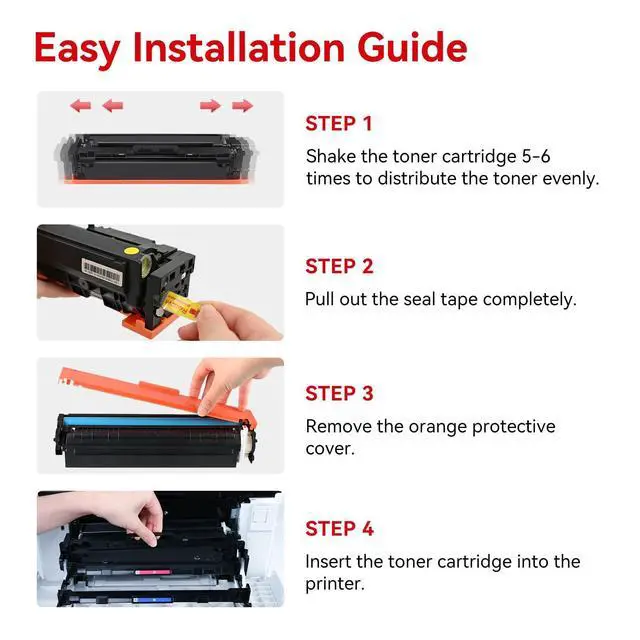 Easy Installation Guide

STEP 1

Shake the toner cartridge 5-6 times to distribute the toner evenly.

STEP 2

Pull out the seal tape completely.

STEP 3

Remove the orange protective cover.

STEP 4

Insert the toner cartridge into the printer.