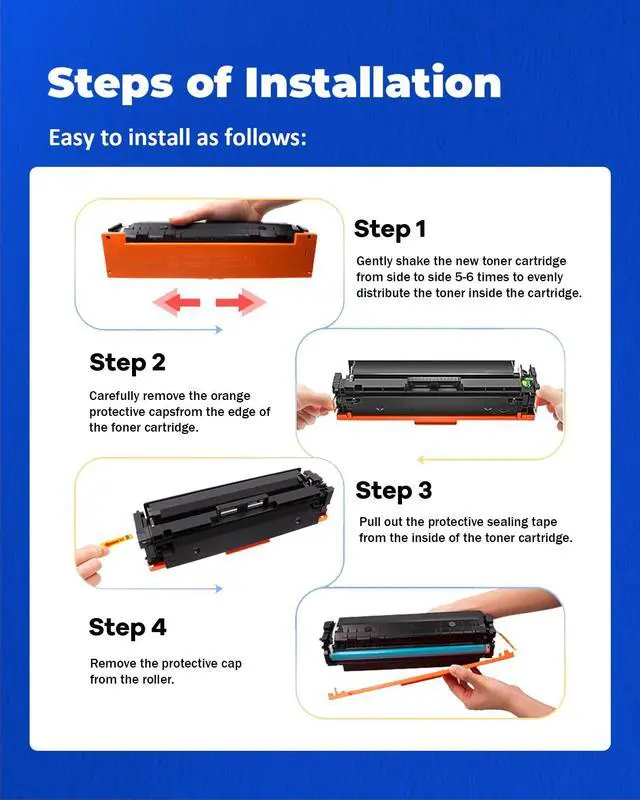 Steps of Installation

Easy to install as follows:

Step 1

Gently shake the new toner cartridge from side to side 5-6 times to evenly distribute the toner inside the cartridge.

Step 2

Carefully remove the orange protective capsfrom the edge of the foner cartridge.

Step 3

Pull out the protective sealing tape from the inside of the toner cartridge.

Step 4

Remove the protective cap from the roller.