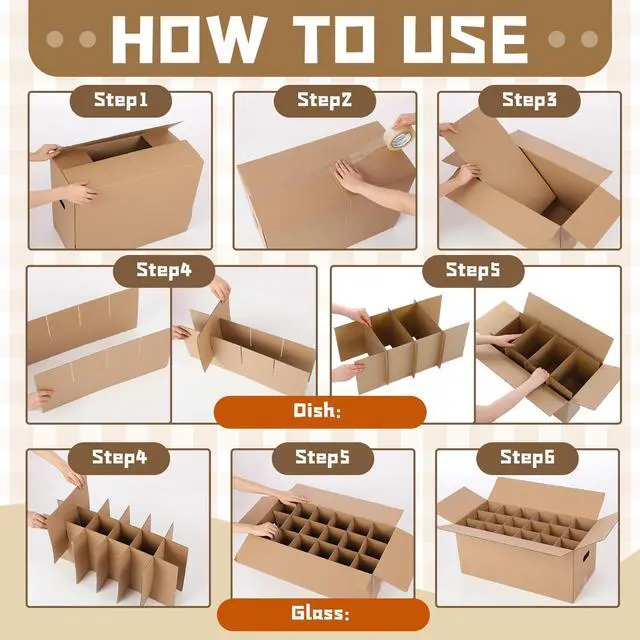 HOW TO USE

Step1

Step2

Step3

Step4

Step5

Dish:

Step4

Step5

Step6

Glass: