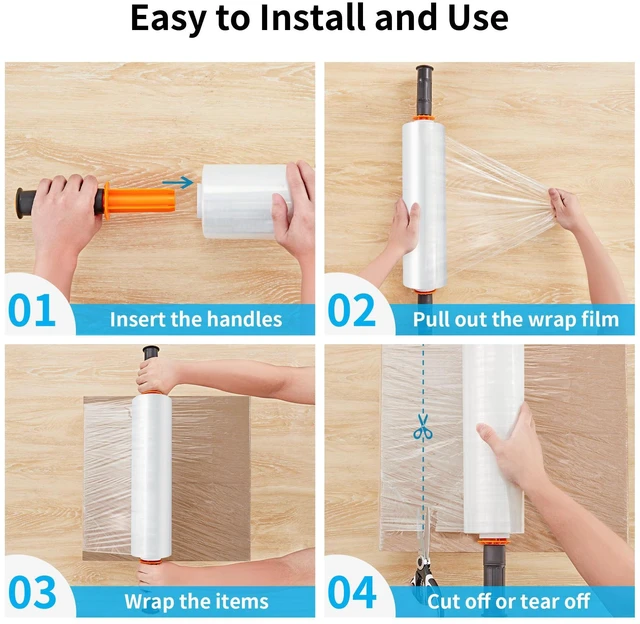 Easy to Install and Use

01 Insert the handles

02 Pull out the wrap film

03 Wrap the items

04 Cut off or tear off