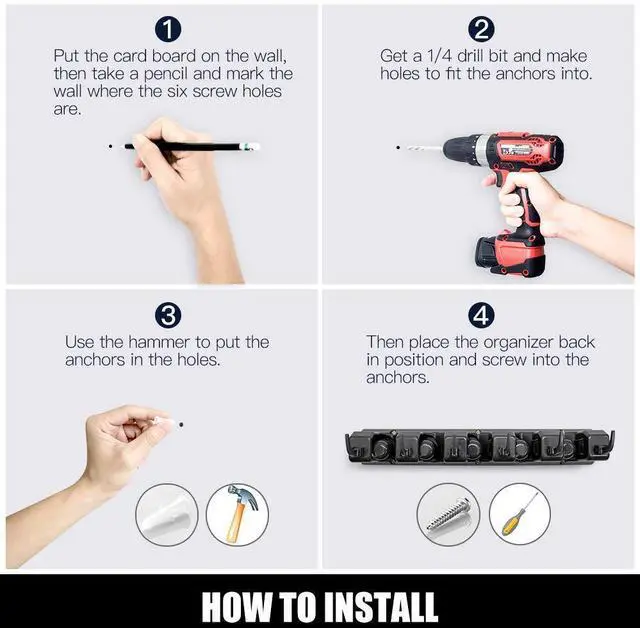 1
Put the card board on the wall, then take a pencil and mark the wall where the six screw holes are.

2
Get a 1/4 drill bit and make holes to fit the anchors into.

3
Use the hammer to put the anchors in the holes.

4
Then place the organizer back in position and screw into the anchors.

HOW TO INSTALL