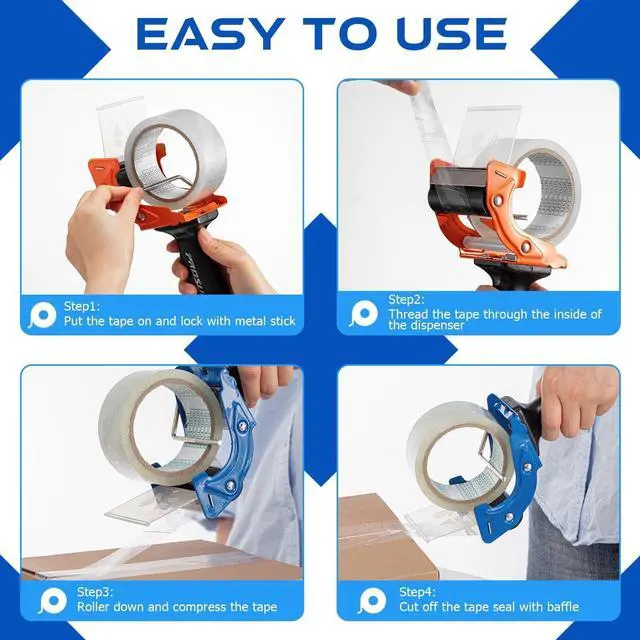 EASY TO USE

Step1:
Put the tape on and lock with metal stick

Step2:
Thread the tape through the inside of the dispenser

Step3:
Roller down and compress the tape

Step4:
Cut off the tape seal with baffle