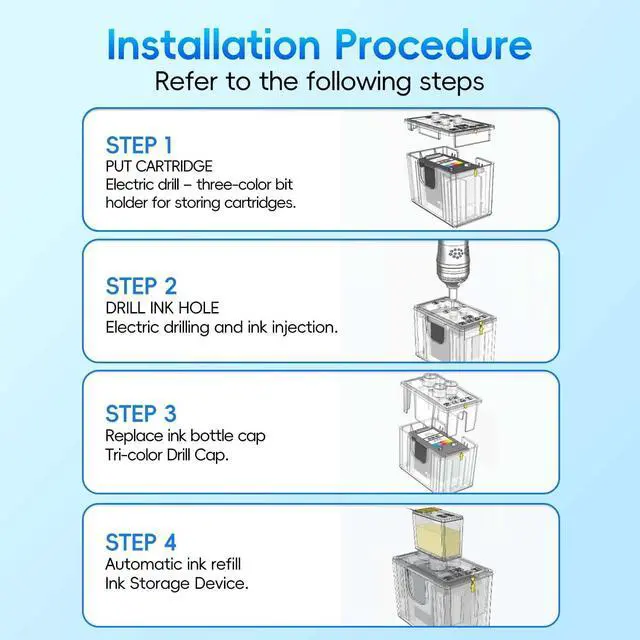 Installation Procedure
Refer to the following steps

STEP 1
PUT CARTRIDGE
Electric drill – three-color bit holder for storing cartridges.

STEP 2
DRILL INK HOLE
Electric drilling and ink injection.

STEP 3
Replace ink bottle cap
Tri-color Drill Cap.

STEP 4
Automatic ink refill
Ink Storage Device.