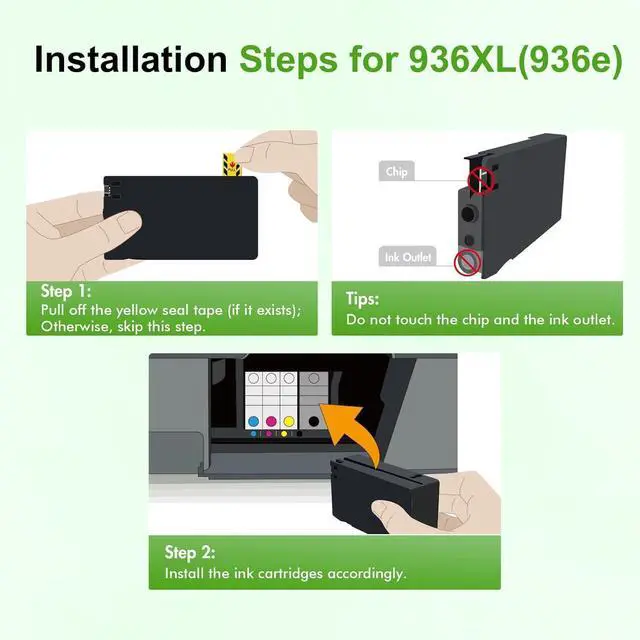 Installation Steps for 936XL(936e)

Step 1:
Pull off the yellow seal tape (if it exists); Otherwise, skip this step.

Chip

Ink Outlet

Tips:
Do not touch the chip and the ink outlet.

Step 2:
Install the ink cartridges accordingly.