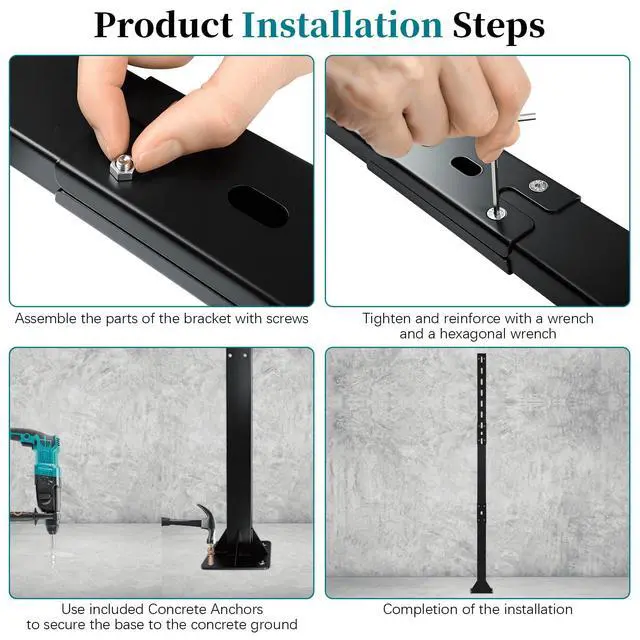 Product Installation Steps

Assemble the parts of the bracket with screws

Tighten and reinforce with a wrench and a hexagonal wrench

Use included Concrete Anchors to secure the base to the concrete ground

Completion of the installation