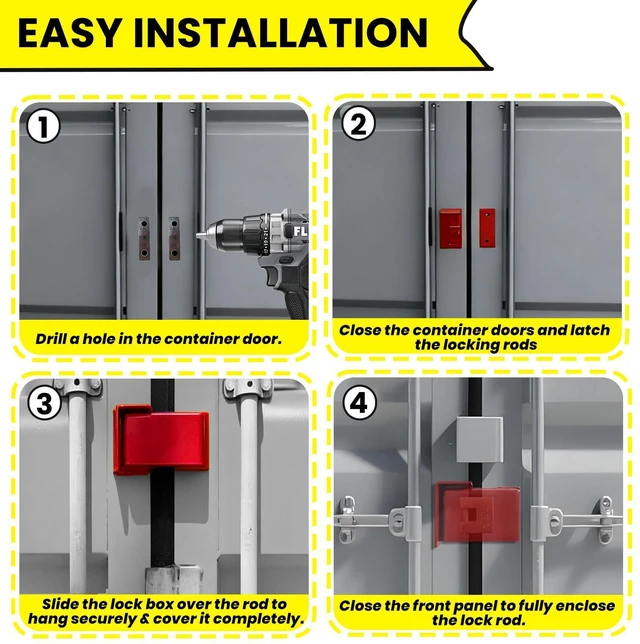 EASY INSTALLATION

1

FL

Drill a hole in the container door.

2

Close the container doors and latch the locking rods

3

Slide the lock box over the rod to hang securely & cover it completely.

4

Close the front panel to fully enclose the lock rod.