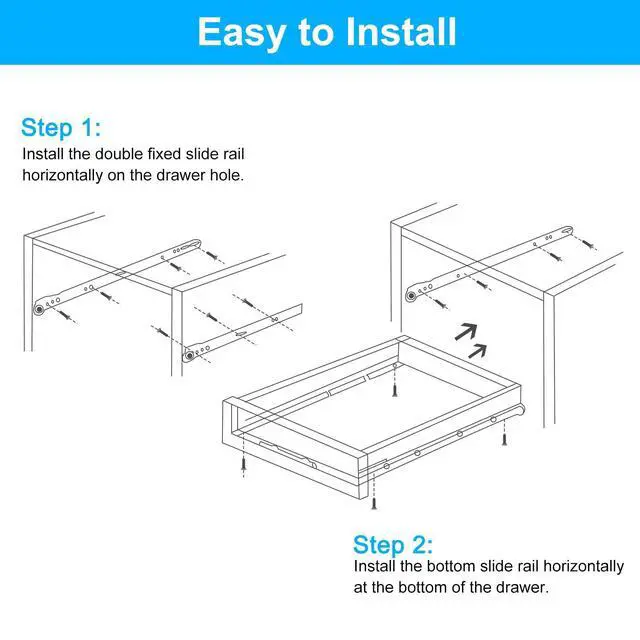 Easy to Install

Step 1:
Install the double fixed slide rail horizontally on the drawer hole.

Step 2:
Install the bottom slide rail horizontally at the bottom of the drawer.