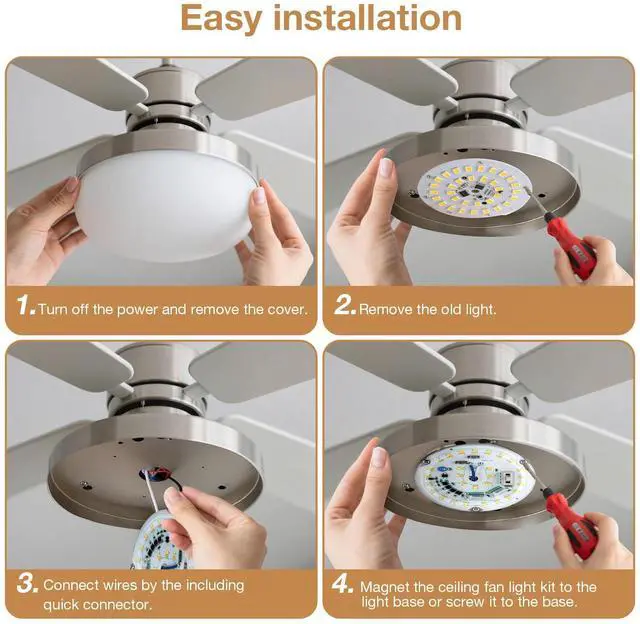 Easy installation

1. Turn off the power and remove the cover.

2. Remove the old light.

3. Connect wires by the including quick connector.

4. Magnet the ceiling fan light kit to the light base or screw it to the base.