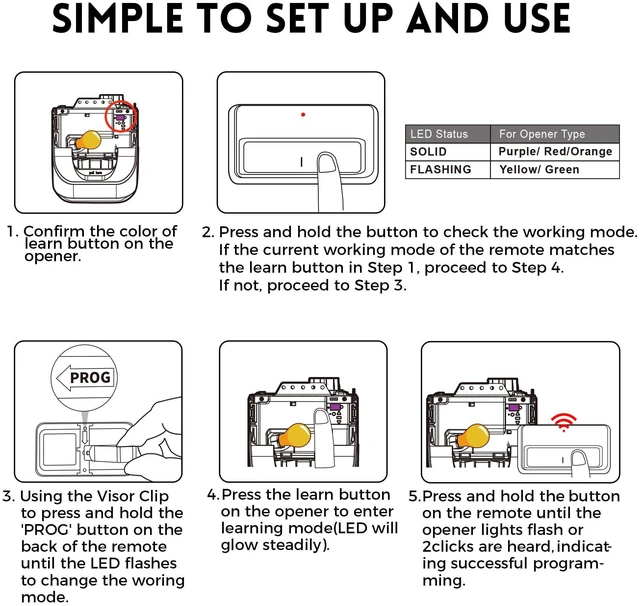 SIMPLE TO SET UP AND USE

| LED Status | For Opener Type |
|---|---|
| SOLID | Purple/ Red/Orange |
| FLASHING | Yellow/ Green |

1. Confirm the color of learn button on the opener.

2. Press and hold the button to check the working mode. If the current working mode of the remote matches the learn button in Step 1, proceed to Step 4. If not, proceed to Step 3.

PROG

3. Using the Visor Clip to press and hold the 'PROG' button on the back of the remote until the LED flashes to change the woring mode.

4. Press the learn button on the opener to enter learning mode(LED will glow steadily).

5. Press and hold the button on the remote until the opener lights flash or 2clicks are heard, indicating successful programming.