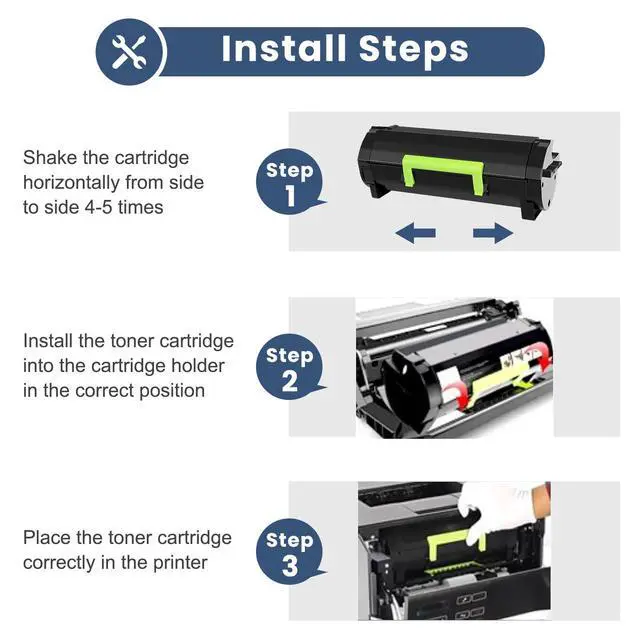 Install Steps

Shake the cartridge horizontally from side to side 4-5 times

Step 1

Install the toner cartridge into the cartridge holder in the correct position

Step 2

Place the toner cartridge correctly in the printer

Step 3