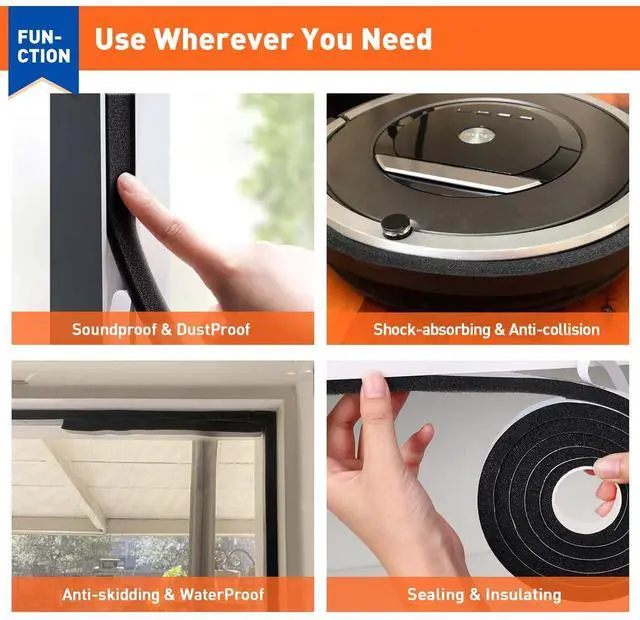 FUN-CTION

Use Wherever You Need

Soundproof & DustProof

Shock-absorbing & Anti-collision

Anti-skidding & WaterProof

Sealing & Insulating