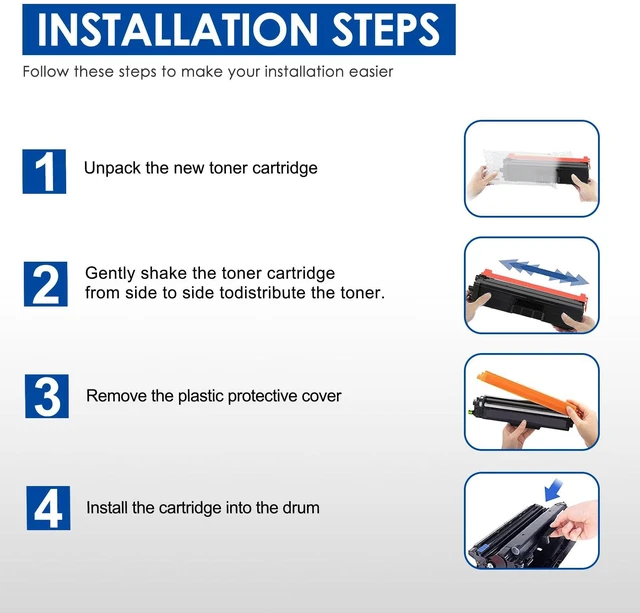 INSTALLATION STEPS

Follow these steps to make your installation easier

1 Unpack the new toner cartridge

2 Gently shake the toner cartridge from side to side todistribute the toner.

3 Remove the plastic protective cover

4 Install the cartridge into the drum