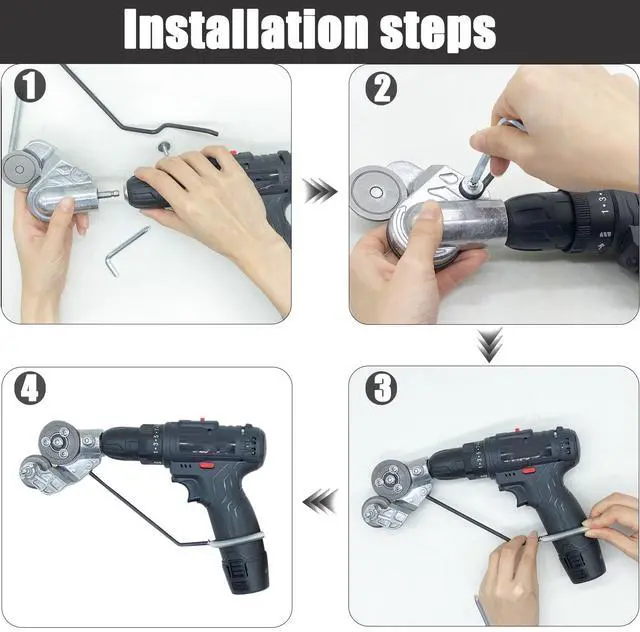 Installation steps

1

2

3

4